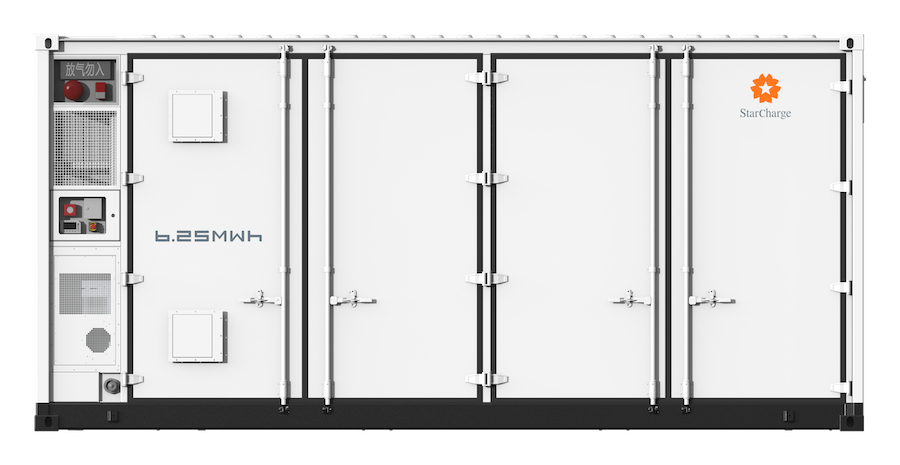 放气勿入

6.25MWh

StarCharge